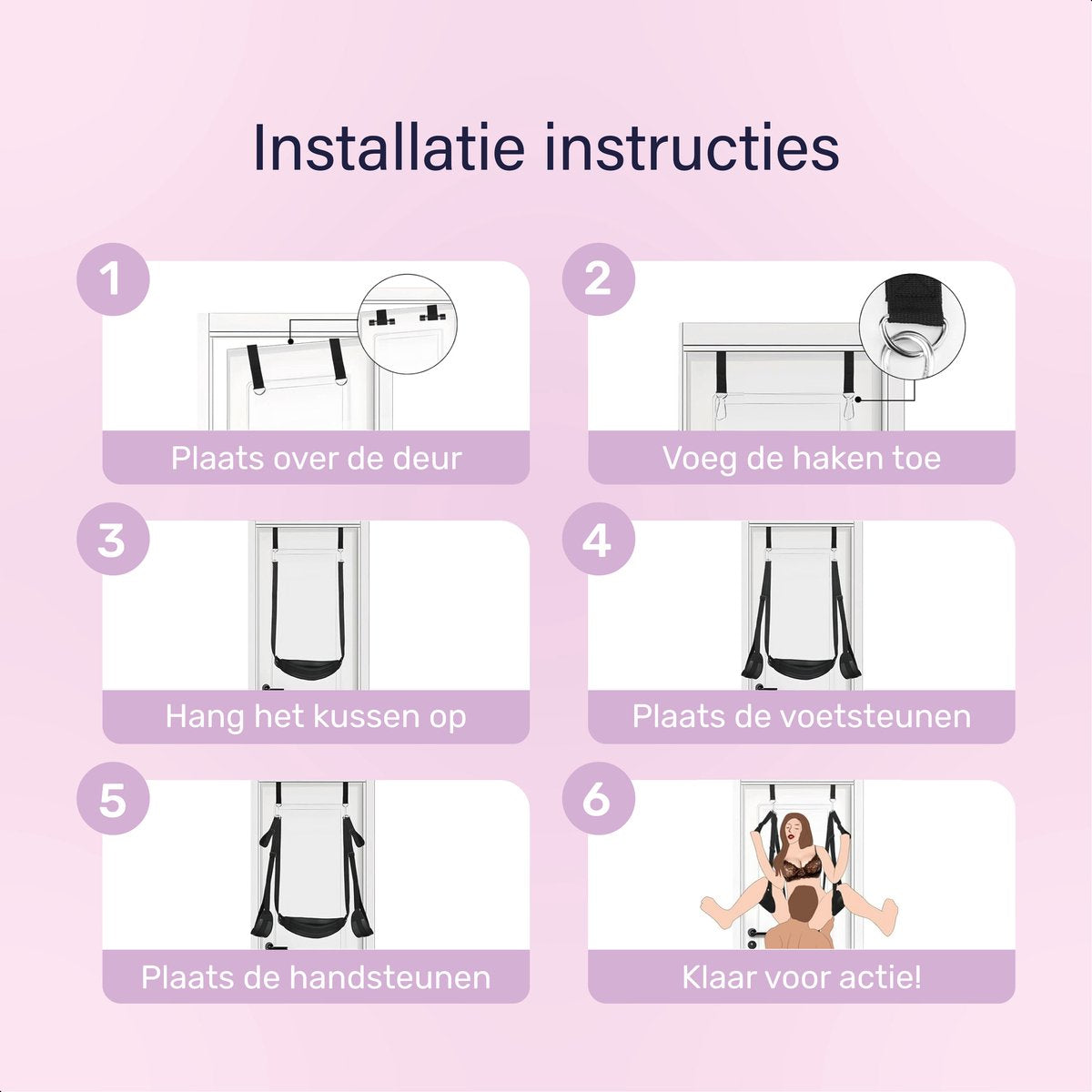 Installatie instructies

1
Plaats over de deur

2
Voeg de haken toe

3
Hang het kussen op

4
Plaats de voetsteunen

5
Plaats de handsteunen

6
Klaar voor actie!