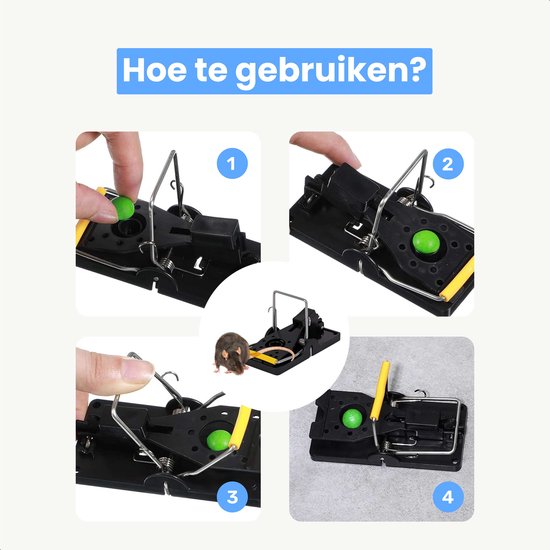 Hoe te gebruiken?

1

2

3

4